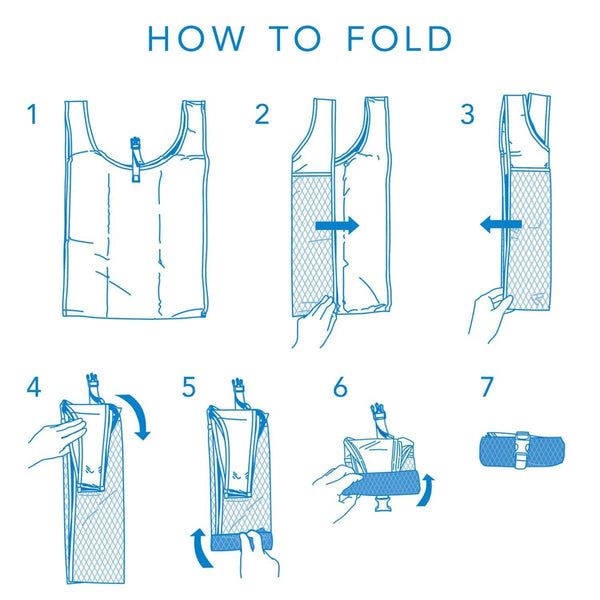 HOW TO FOLD

1

2

3

4

5

6

7