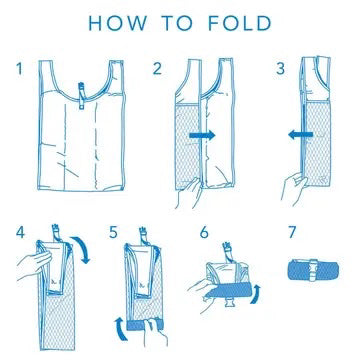 HOW TO FOLD

1

2

3

4

5

6

7